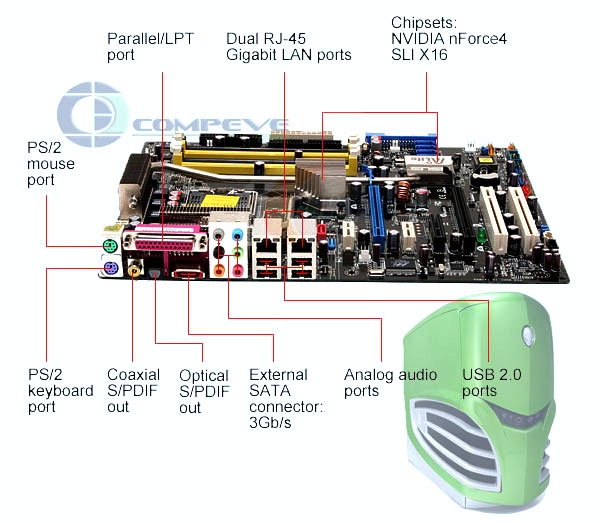 Parallel/LPT port

Dual RJ-45 Gigabit LAN ports

Chipsets: NVIDIA nForce4 SLI X16

COMPEVE

PS/2 mouse port

PS/2 keyboard port

Coaxial S/PDIF out

Optical S/PDIF out

External SATA connector: 3Gb/s

Analog audio ports

USB 2.0 ports